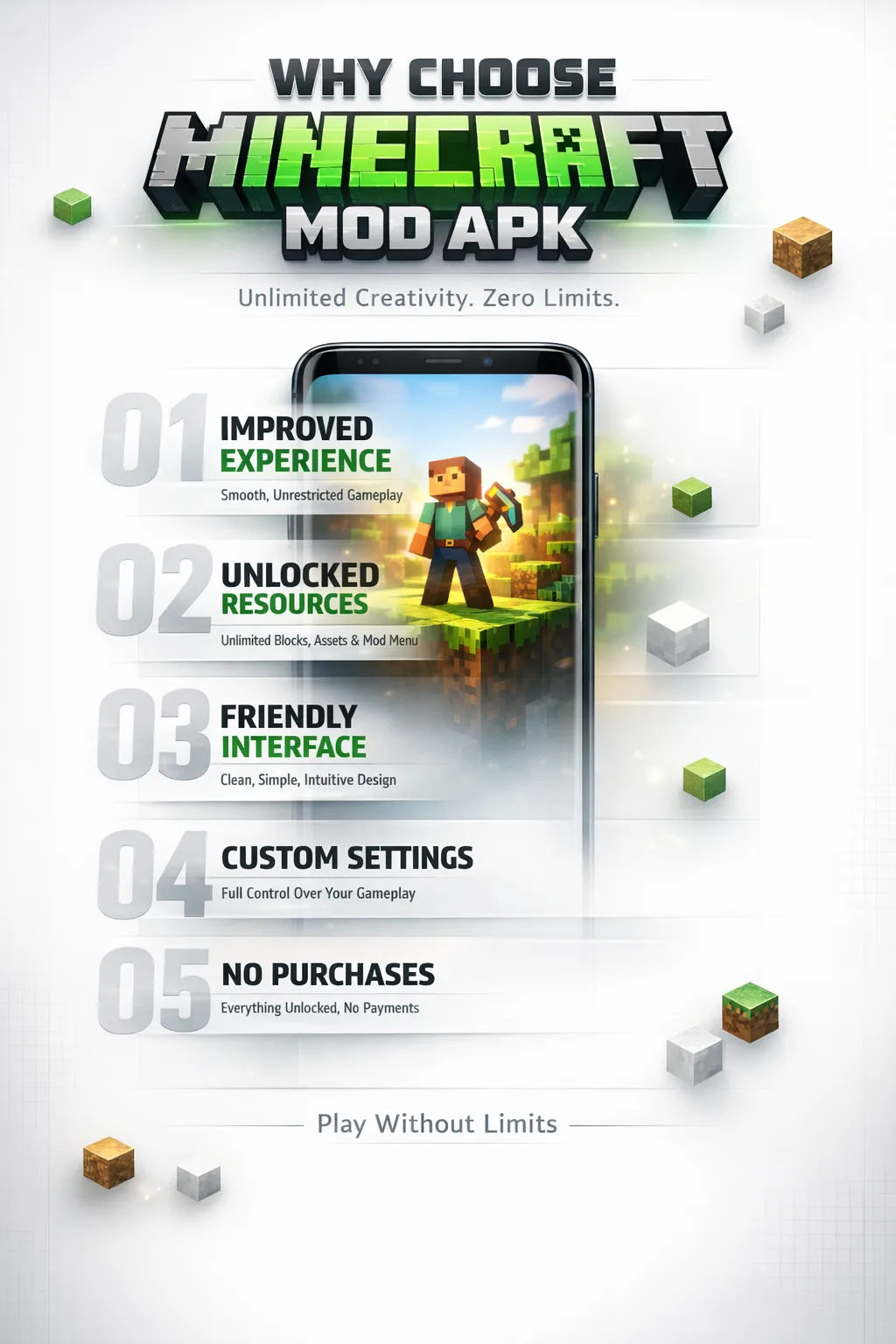 WHY CHOOSE
MINECRAFT
MOD APK

Unlimited Creativity. Zero Limits.

01 IMPROVED EXPERIENCE
Smooth, Unrestricted Gameplay

02 UNLOCKED RESOURCES
Unlimited Blocks, Assets & Mod Menu

03 FRIENDLY INTERFACE
Clean, Simple, Intuitive Design

04 CUSTOM SETTINGS
Full Control Over Your Gameplay

05 NO PURCHASES
Everything Unlocked, No Payments

Play Without Limits